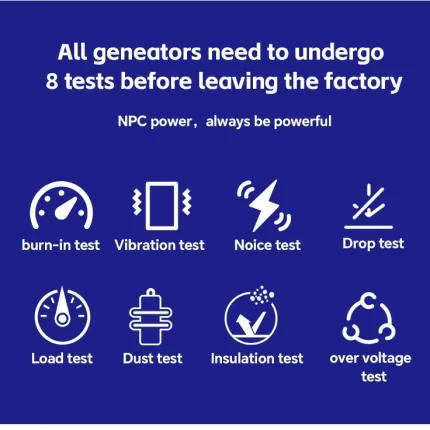 All geneators need to undergo 8 tests before leaving the factory

NPC power，always be powerful

burn-in test

Vibration test

Noice test

Drop test

Load test

Dust test

Insulation test

over voltage test